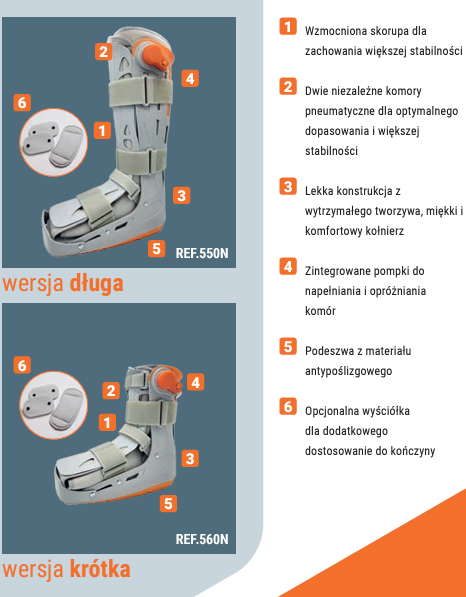 2

4

6

1

3

5

REF.550N

wersja długa

6

2

4

1

3

5

REF.560N

wersja krótka

1 Wzmocniona skorupa dla zachowania większej stabilności

2 Dwie niezależne komory pneumatyczne dla optymalnego dopasowania i większej stabilności

3 Lekka konstrukcja z wytrzymałego tworzywa, miękki i komfortowy kołnierz

4 Zintegrowane pompki do napełniania i opróżniania komór

5 Podeszwa z materiału antypoślizgowego

6 Opcjonalna wyściółka dla dodatkowego dostosowanie do kończyny